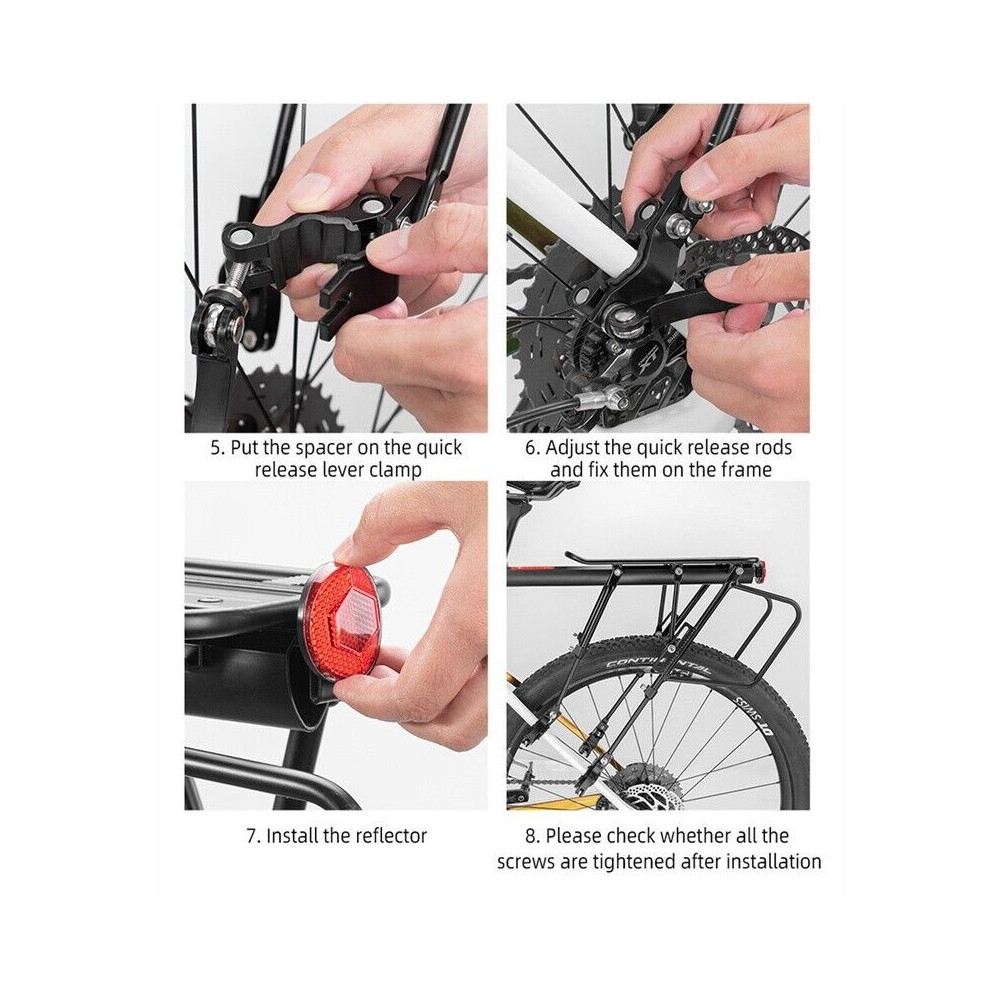 5. Put the spacer on the quick release lever clamp

6. Adjust the quick release rods and fix them on the frame

CONTINENTAL

7. Install the reflector

8. Please check whether all the screws are tightened after installation