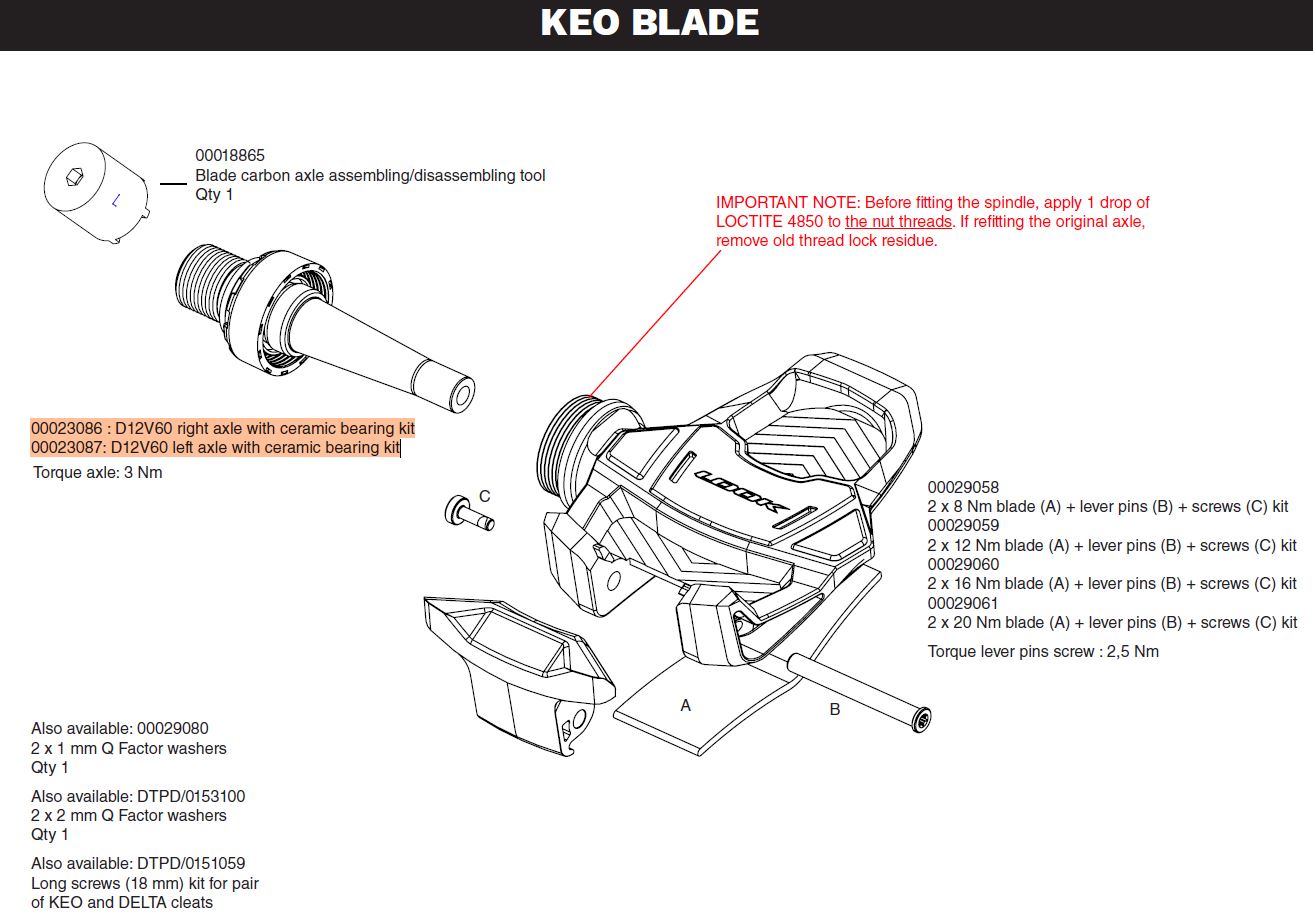 KEO BLADE

00018865
Blade carbon axle assembling/disassembling tool
Qty 1

IMPORTANT NOTE: Before fitting the spindle, apply 1 drop of LOCTITE 4850 to the nut threads. If refitting the original axle, remove old thread lock residue.

00023086 : D12V60 right axle with ceramic bearing kit
00023087: D12V60 left axle with ceramic bearing kit
Torque axle: 3 Nm

C

LOOK

00029058
2 x 8 Nm blade (A) + lever pins (B) + screws (C) kit
00029059
2 x 12 Nm blade (A) + lever pins (B) + screws (C) kit
00029060
2 x 16 Nm blade (A) + lever pins (B) + screws (C) kit
00029061
2 x 20 Nm blade (A) + lever pins (B) + screws (C) kit

Torque lever pins screw : 2,5 Nm

A

B

Also available: 00029080
2 x 1 mm Q Factor washers
Qty 1

Also available: DTPD/0153100
2 x 2 mm Q Factor washers
Qty 1

Also available: DTPD/0151059
Long screws (18 mm) kit for pair of KEO and DELTA cleats