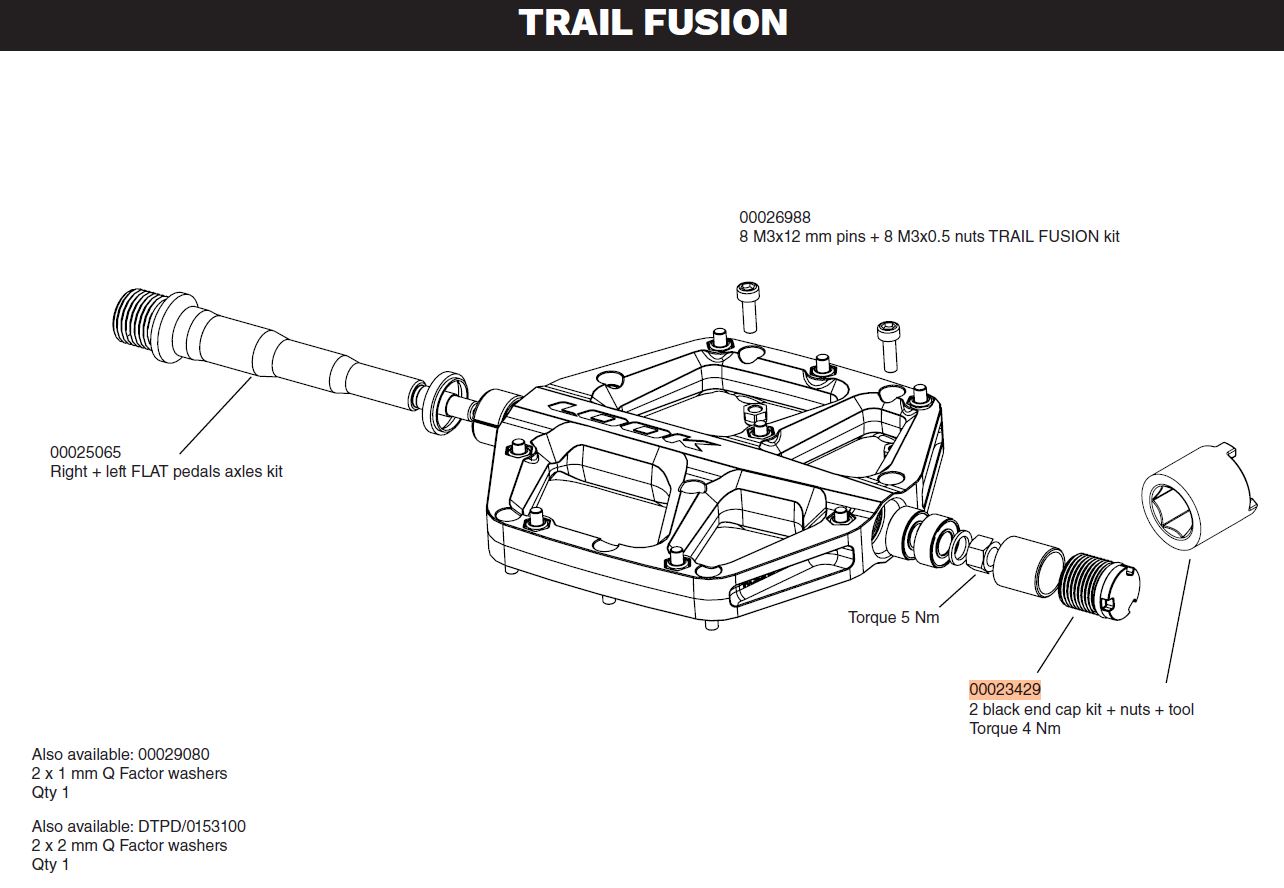 TRAIL FUSION

00026988
8 M3x12 mm pins + 8 M3x0.5 nuts TRAIL FUSION kit

00025065
Right + left FLAT pedals axles kit

LOOK

Torque 5 Nm

00023429
2 black end cap kit + nuts + tool
Torque 4 Nm

Also available: 00029080
2 x 1 mm Q Factor washers
Qty 1

Also available: DTPD/0153100
2 x 2 mm Q Factor washers
Qty 1