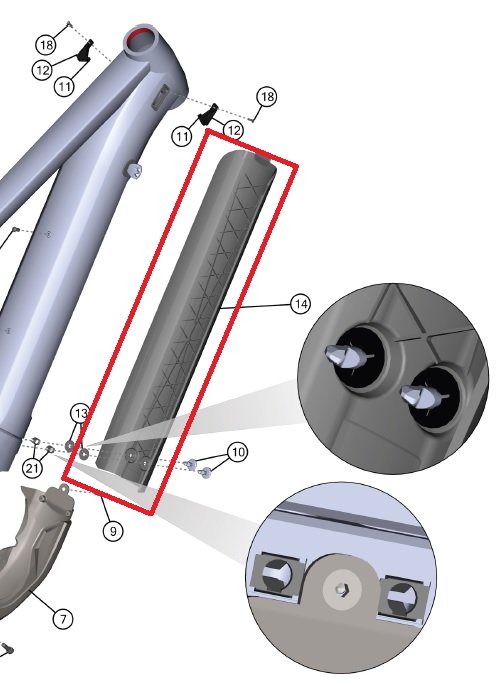 18
12
11
18
11
12
14
13
10
21
9
7