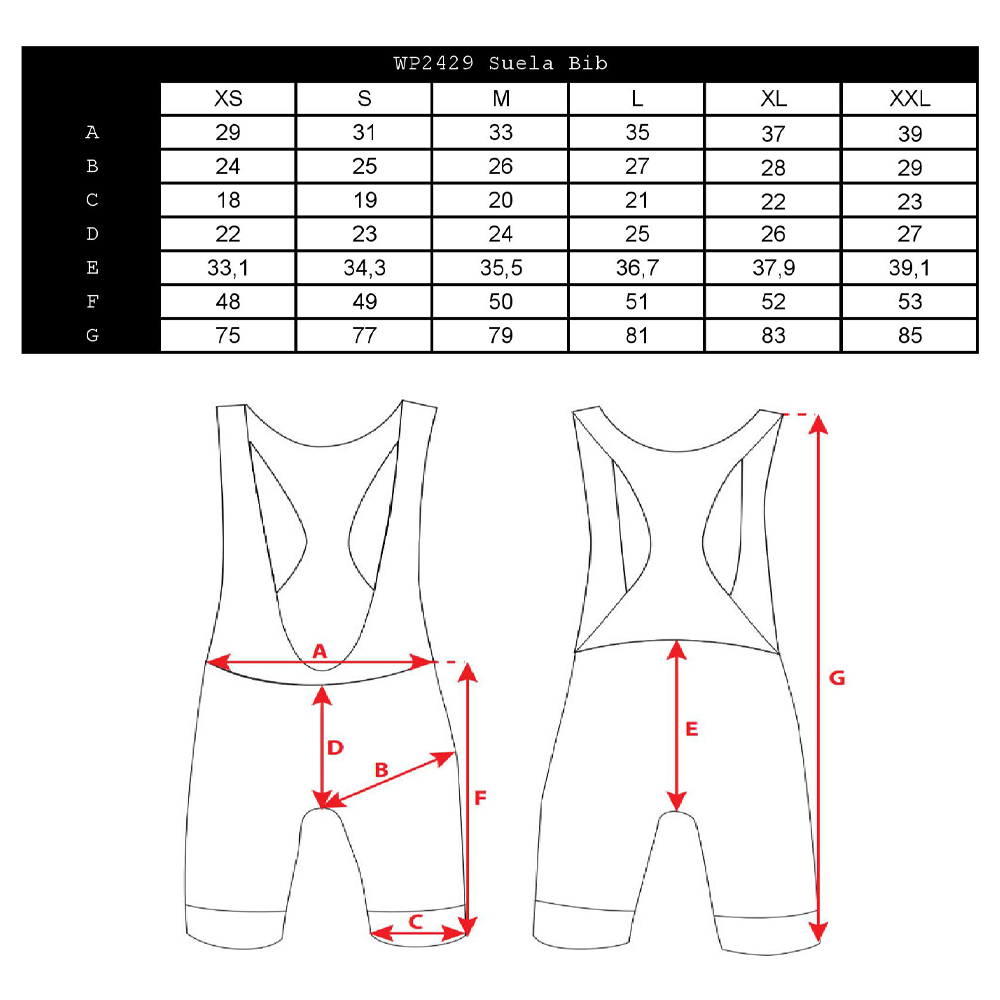 WP2429 Suela Bib

|  | XS | S | M | L | XL | XXL |
|---|---|---|---|---|---|---|
| A | 29 | 31 | 33 | 35 | 37 | 39 |
| B | 24 | 25 | 26 | 27 | 28 | 29 |
| C | 18 | 19 | 20 | 21 | 22 | 23 |
| D | 22 | 23 | 24 | 25 | 26 | 27 |
| E | 33,1 | 34,3 | 35,5 | 36,7 | 37,9 | 39,1 |
| F | 48 | 49 | 50 | 51 | 52 | 53 |
| G | 75 | 77 | 79 | 81 | 83 | 85 |

A
D
B
F
C
E
G