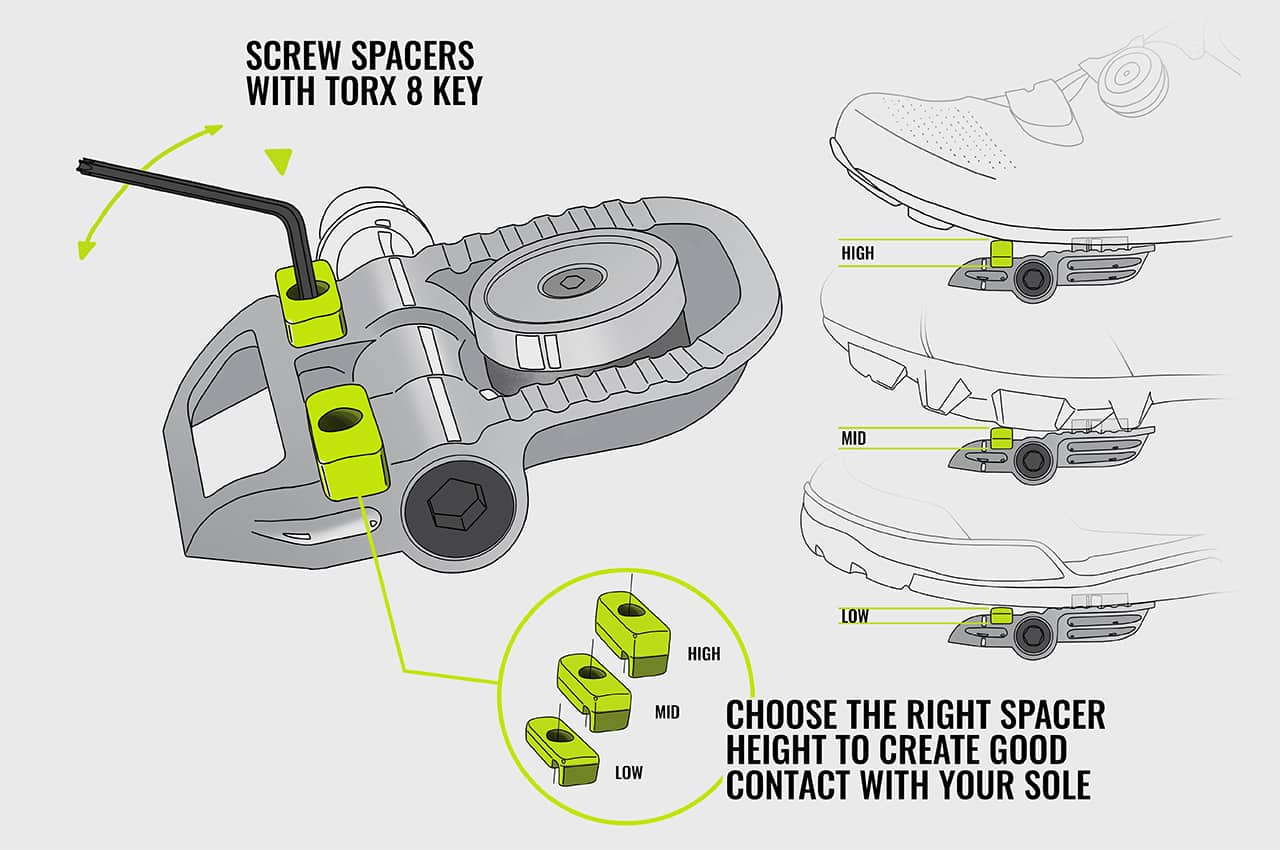 SCREW SPACERS
WITH TORX 8 KEY

HIGH

MID

LOW

HIGH

MID

LOW

CHOOSE THE RIGHT SPACER HEIGHT TO CREATE GOOD CONTACT WITH YOUR SOLE