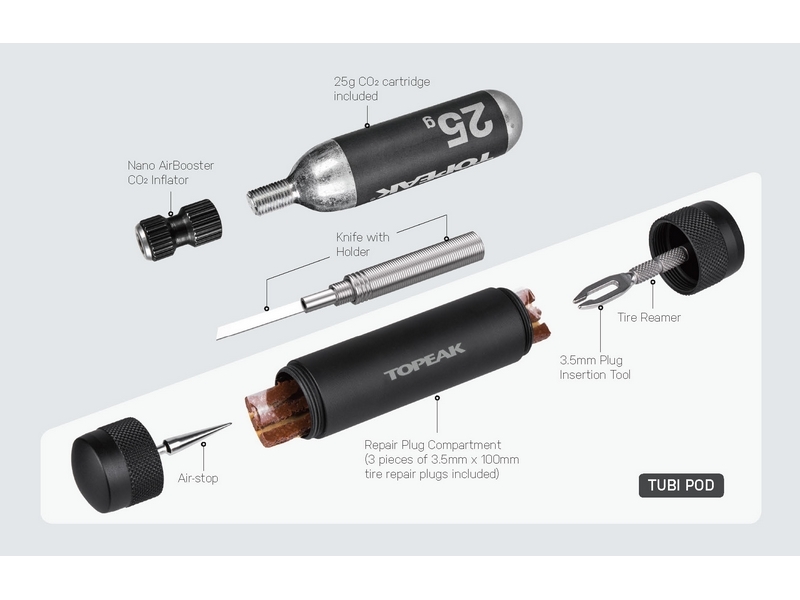 25g $CO_2$ cartridge included

25 g TOPEAK

Nano AirBooster $CO_2$ Inflator

Knife with Holder

Tire Reamer

3.5mm Plug Insertion Tool

TOPEAK

Repair Plug Compartment (3 pieces of 3.5mm x 100mm tire repair plugs included)

Air-stop

TUBI POD